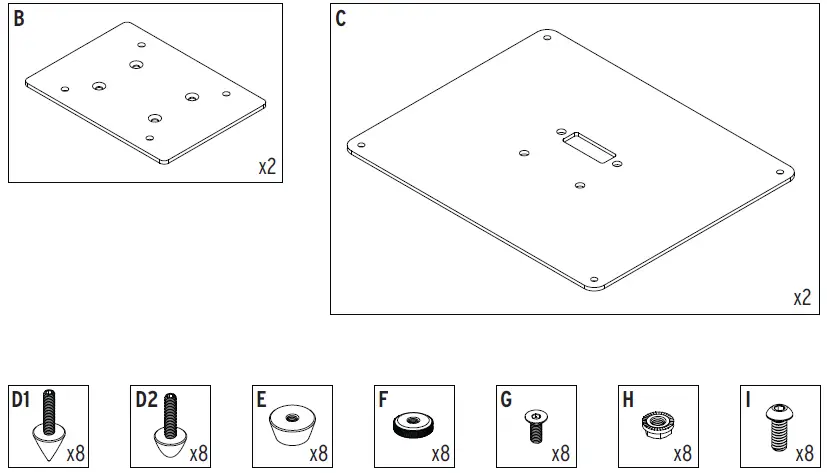 B

x2

C

x2

D1

x8

D2

x8

E

x8

F

x8

G

x8

H

x8

I

x8