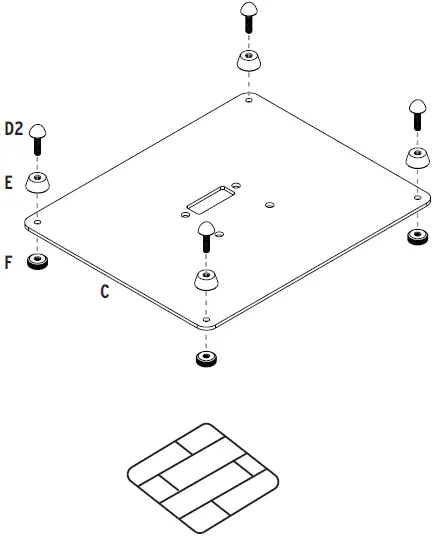 D2
E
F
C