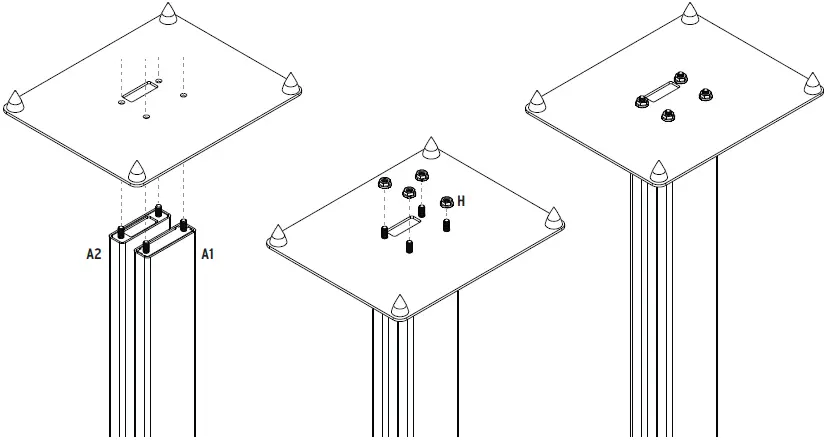 A2
A1
H