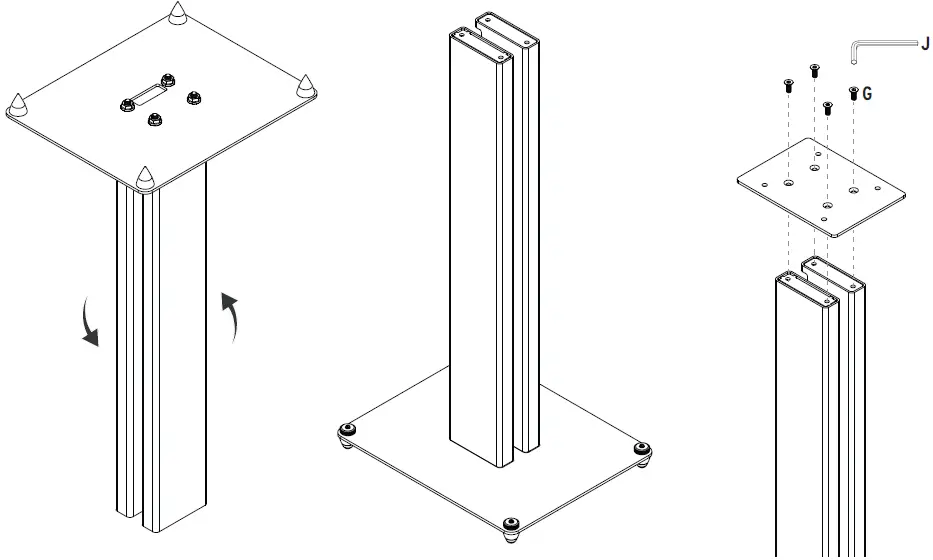 J
G