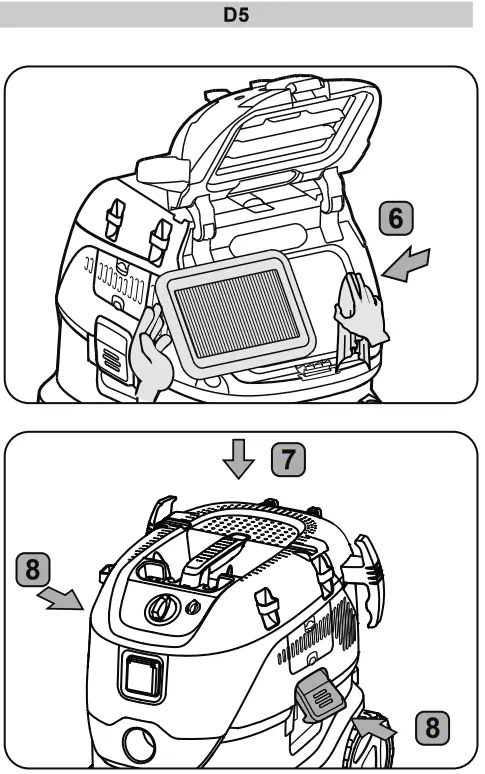 D5

6

7

8

8