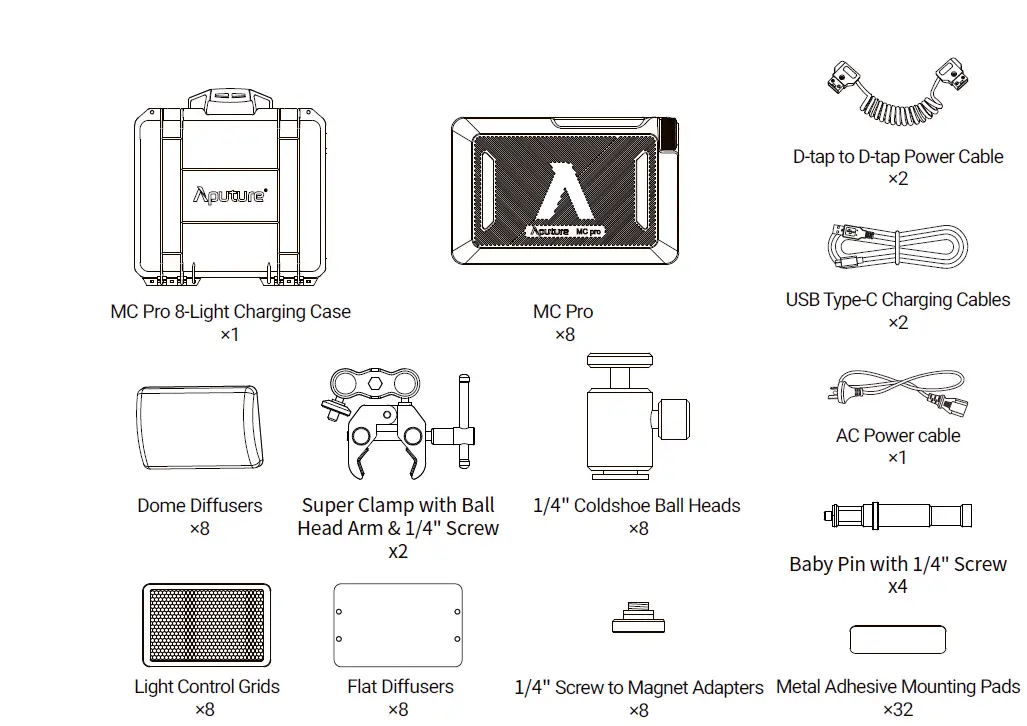 Aputure

MC Pro 8-Light Charging Case
×1

Aputure MC pro

MC Pro
×8

D-tap to D-tap Power Cable
×2

USB Type-C Charging Cables
×2

AC Power cable
×1

Dome Diffusers
×8

Super Clamp with Ball Head Arm & 1/4" Screw
x2

1/4" Coldshoe Ball Heads
×8

Baby Pin with 1/4" Screw
x4

Light Control Grids
×8

Flat Diffusers
×8

1/4" Screw to Magnet Adapters
×8

Metal Adhesive Mounting Pads
×32