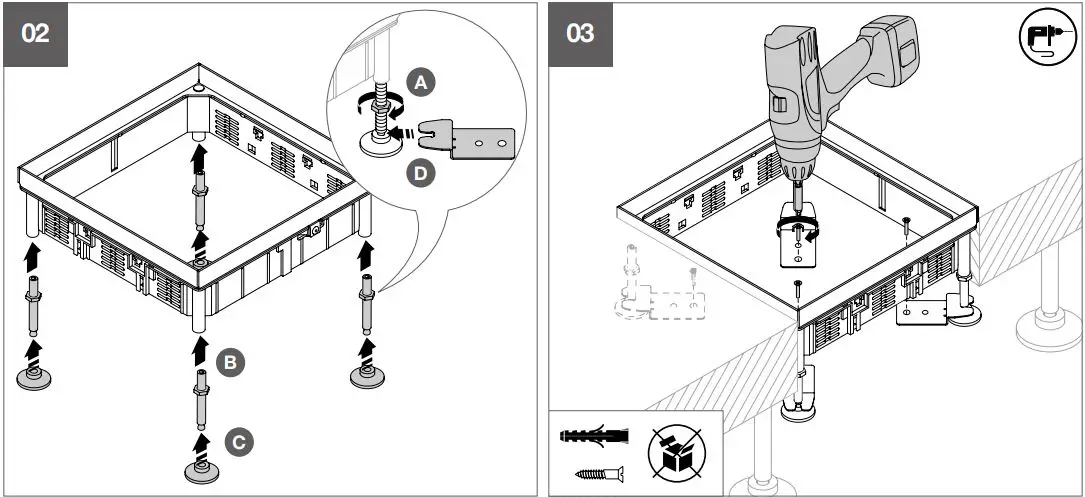 02

A

D

B

C

03