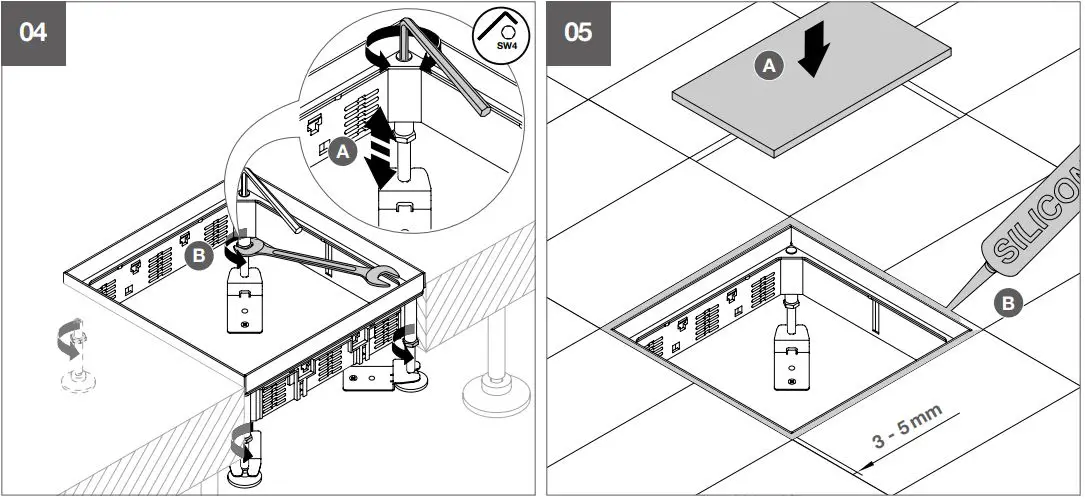 04

SW4

A

B

05

A

SILICON

B

3 - 5 mm