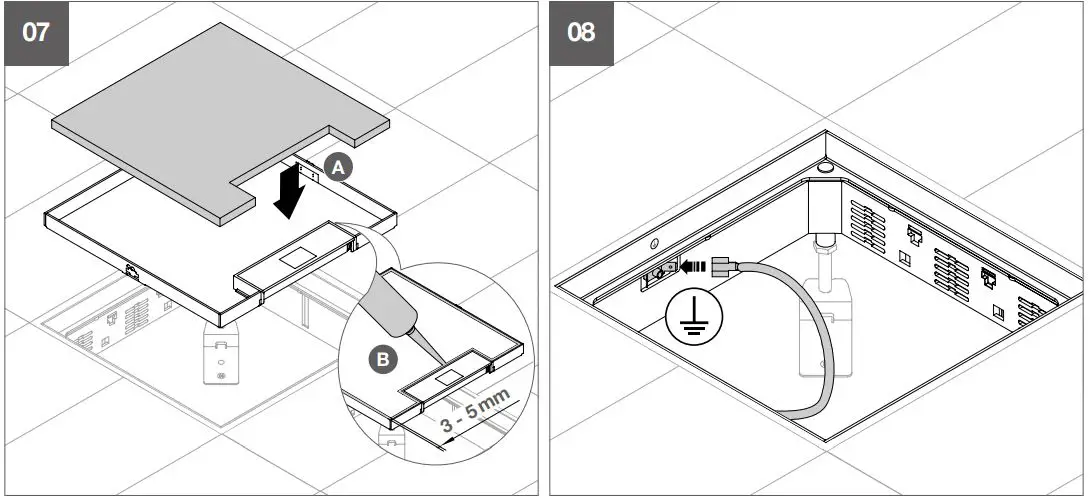 07

A

B

3 - 5 mm

08