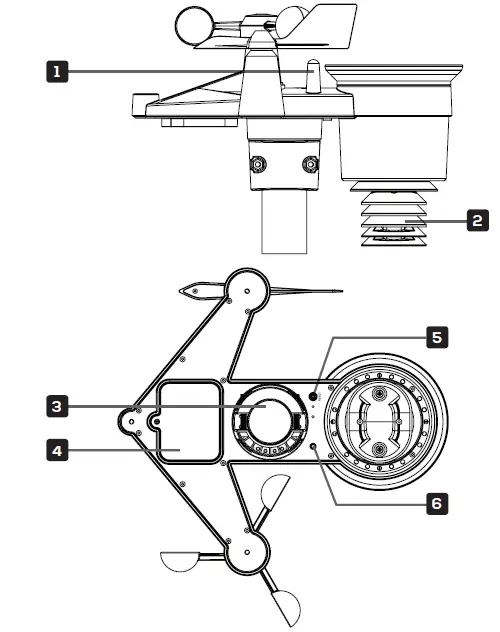 1
2
5
3
4
6