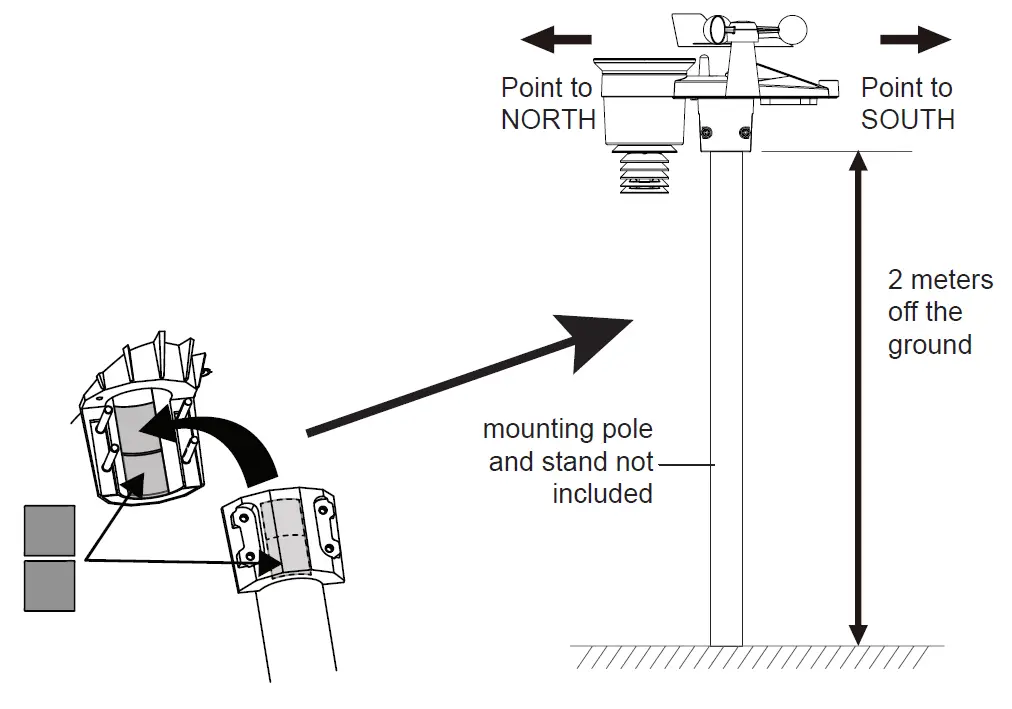 Point to NORTH

Point to SOUTH

2 meters off the ground

mounting pole and stand not included