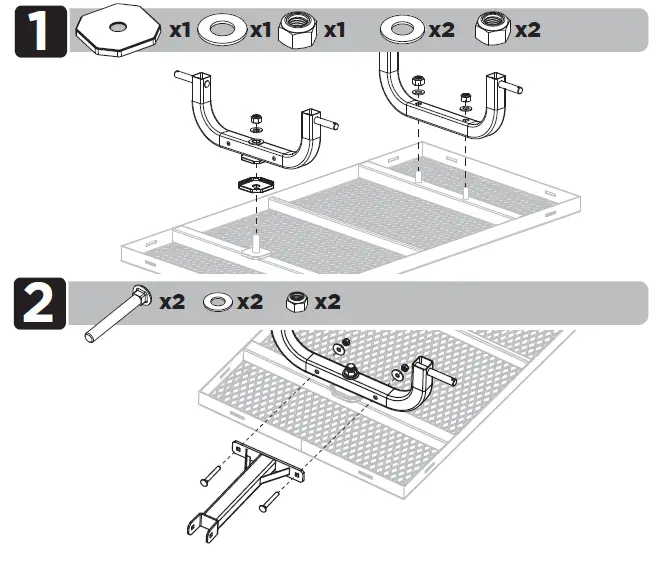 1 x1 x1 x1 x2 x2

2 x2 x2 x2