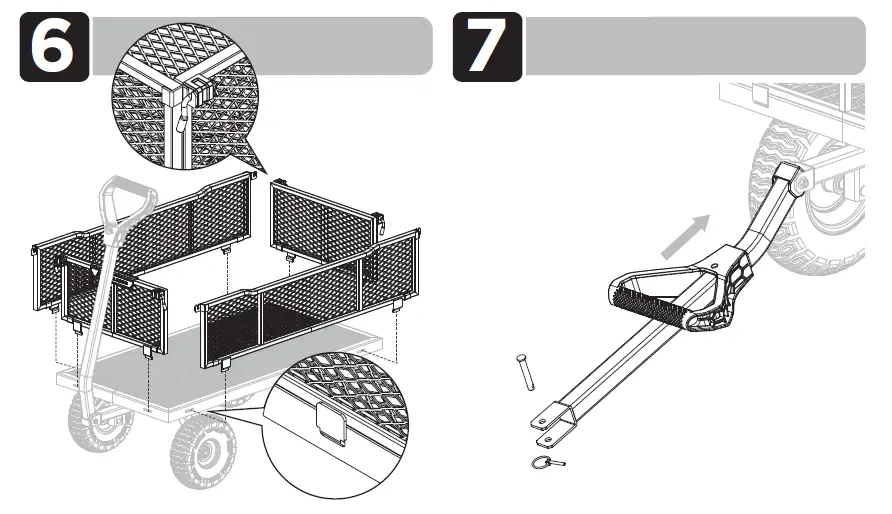 6

7