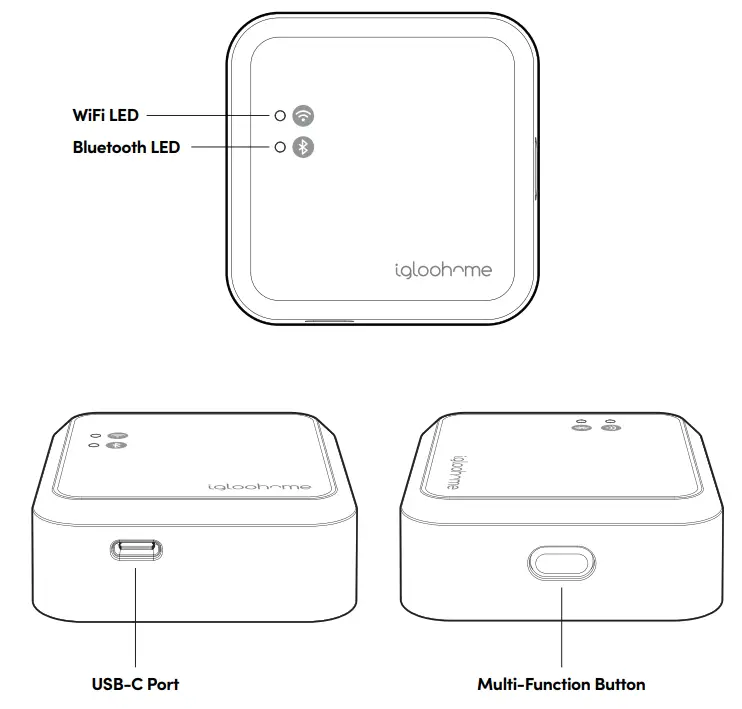 WiFi LED

Bluetooth LED

igloohome

igloohome

igloohome

USB-C Port

Multi-Function Button