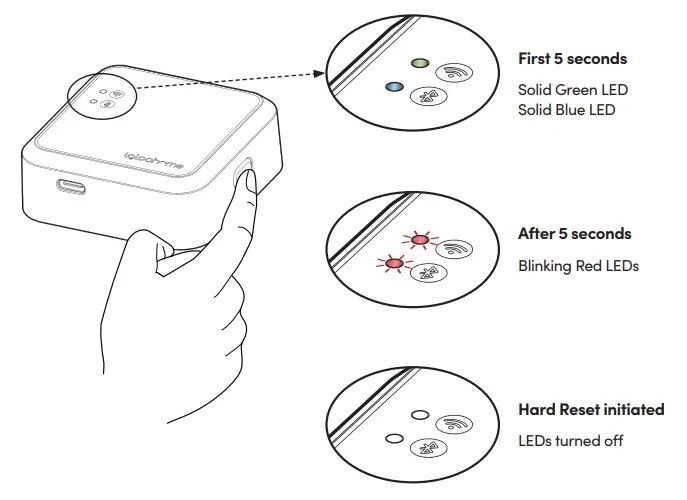 igloohome

First 5 seconds

Solid Green LED
Solid Blue LED

After 5 seconds

Blinking Red LEDs

Hard Reset initiated

LEDs turned off