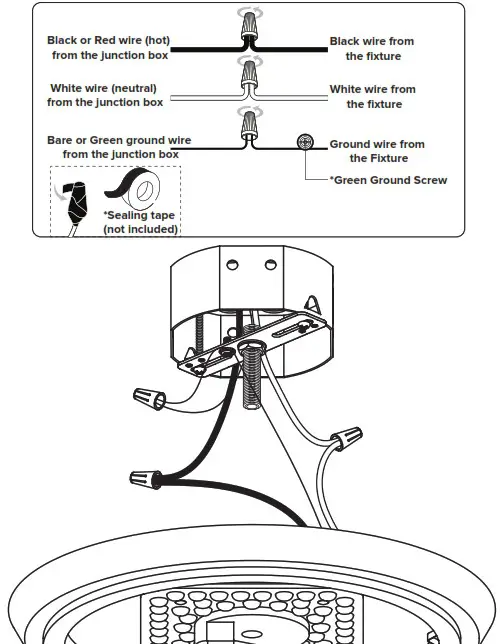 Black or Red wire (hot) from the junction box

Black wire from the fixture

White wire (neutral) from the junction box

White wire from the fixture

Bare or Green ground wire from the junction box

Ground wire from the Fixture

*Green Ground Screw

*Sealing tape (not included)