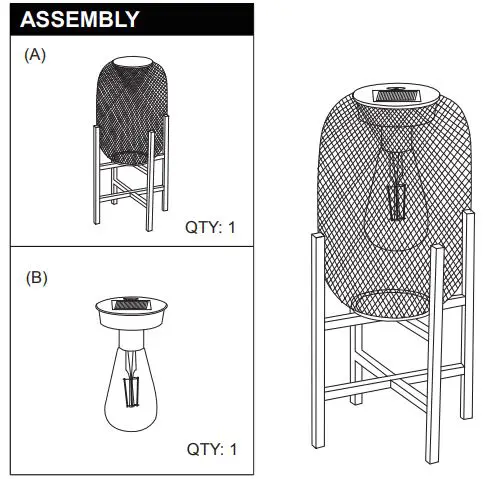 ASSEMBLY

(A)

QTY: 1

(B)

QTY: 1