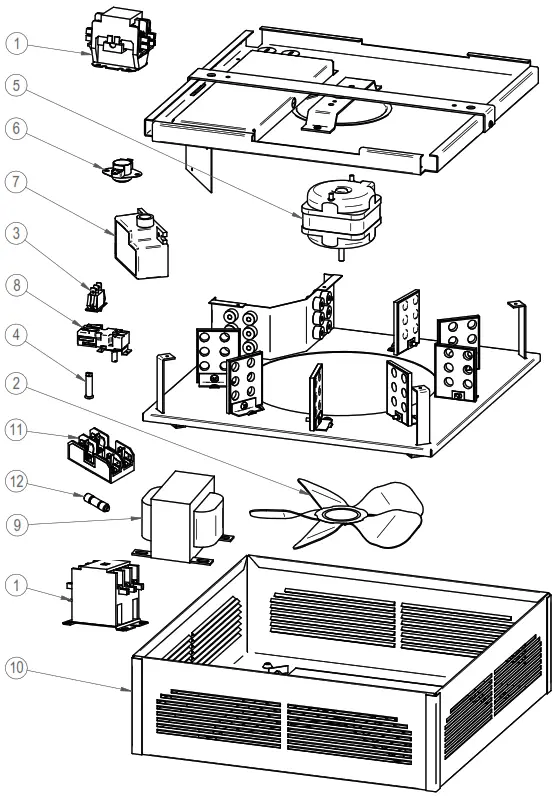 1
5
6
7
3
8
4
2
11
12
9
1
10