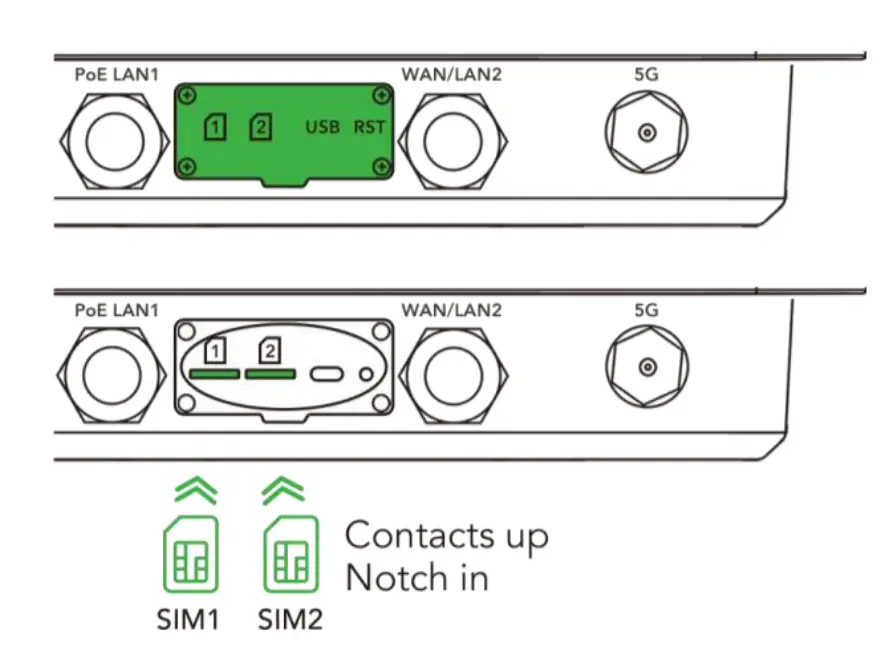 PoE LAN1
1 2 USB RST
WAN/LAN2
5G

PoE LAN1
1 2
WAN/LAN2
5G

SIM1 SIM2
Contacts up
Notch in