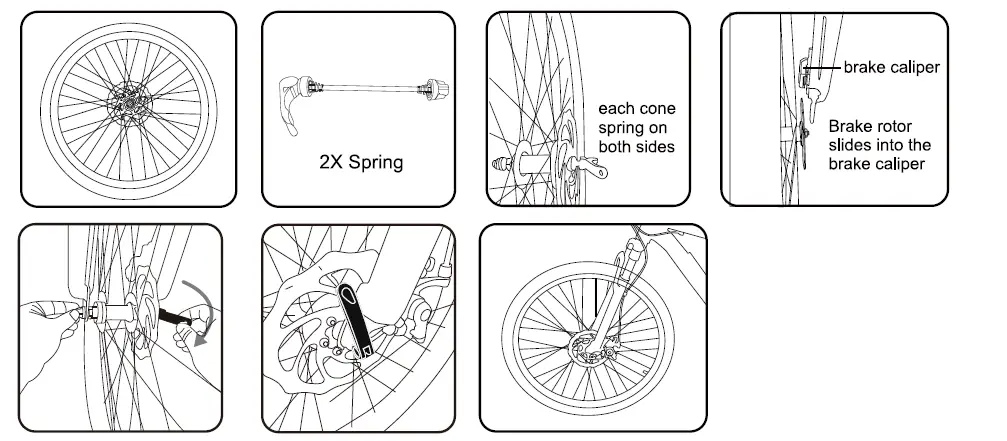 2X Spring

each cone spring on both sides

brake caliper

Brake rotor slides into the brake caliper