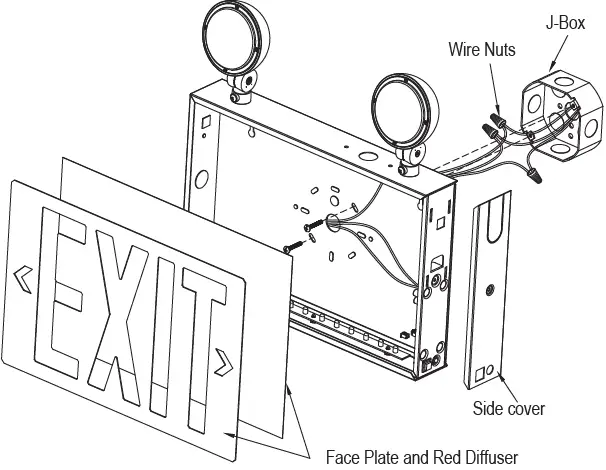 J-Box

Wire Nuts

EXIT

Side cover

Face Plate and Red Diffuser