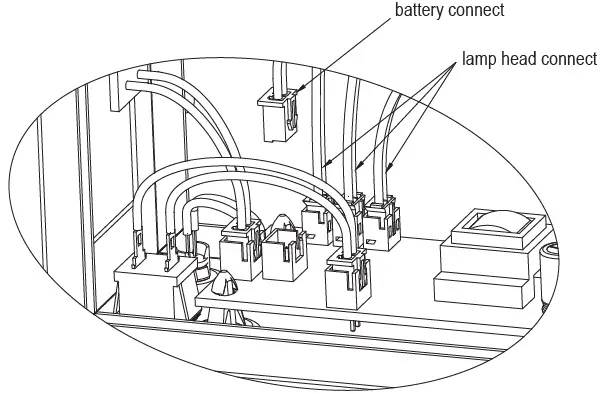 battery connect

lamp head connect