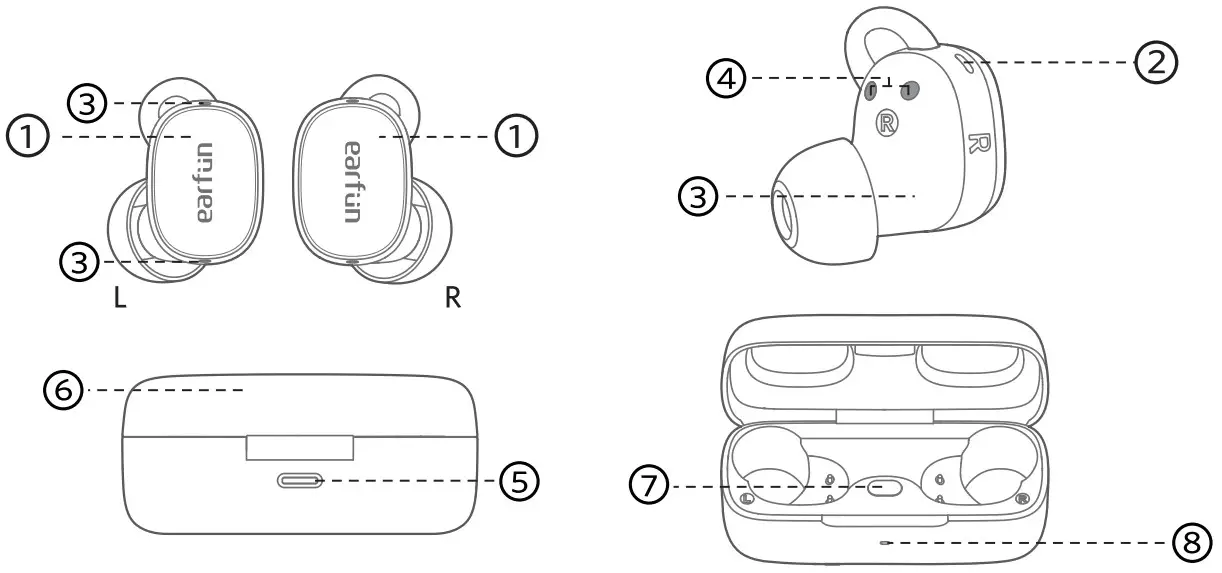 3
1
earfun
earfun
1
3
L
R
4
2
R
R
3
6
5
7
L
R
8