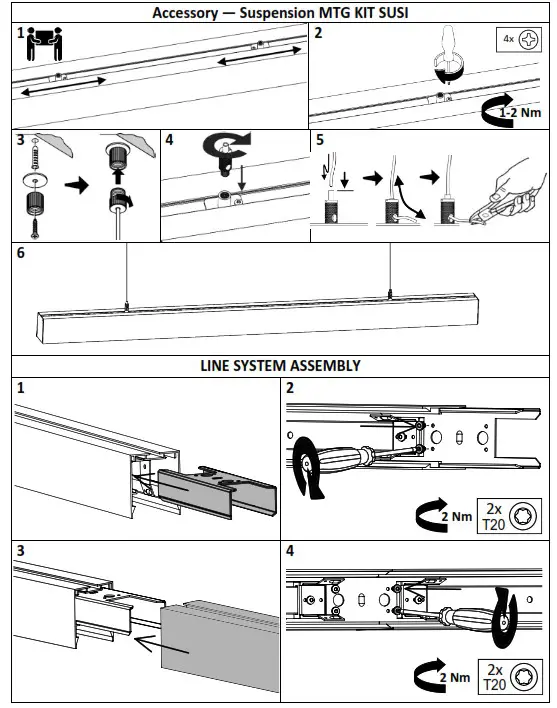 Accessory — Suspension MTG KIT SUSI

1

2

4x

1-2 Nm

3

4

5

6

LINE SYSTEM ASSEMBLY

1

2

2 Nm

2x
T20

3

4

2 Nm

2x
T20