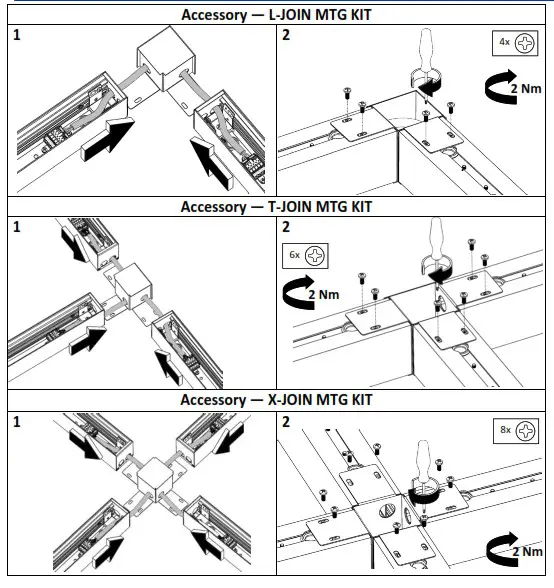 Accessory — L-JOIN MTG KIT

1

2

4x

2 Nm

Accessory — T-JOIN MTG KIT

1

2

6x

2 Nm

Accessory — X-JOIN MTG KIT

1

2

8x

2 Nm