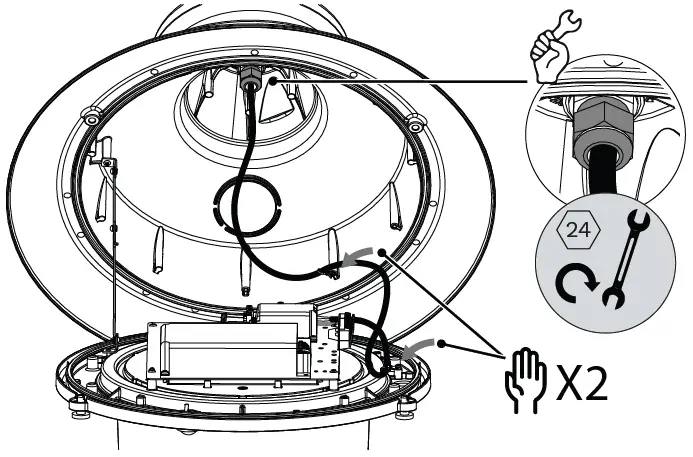 24

X2