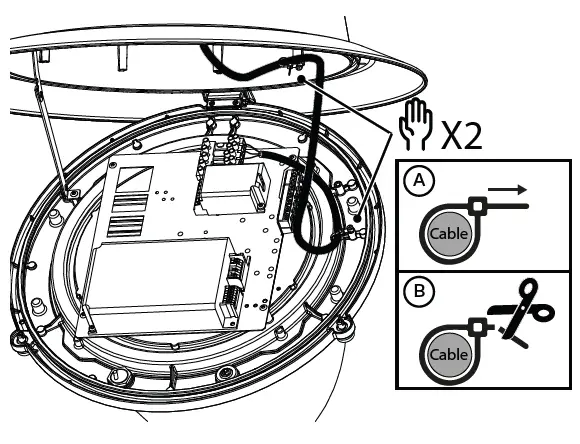 X2

A

Cable

B

Cable