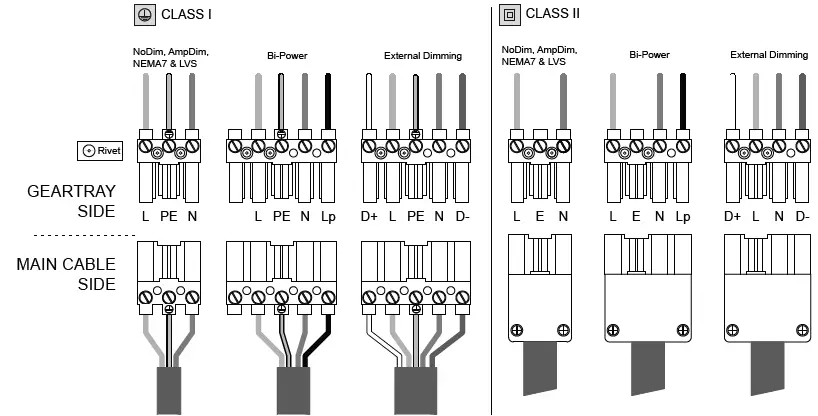 CLASS I

NoDim, AmpDim, NEMA7 & LVS

Bi-Power

External Dimming

Rivet

GEARTRAY SIDE

L PE N

L PE N Lp

D+ L PE N D-

MAIN CABLE SIDE

CLASS II

NoDim, AmpDim, NEMA7 & LVS

Bi-Power

External Dimming

L E N

L E N Lp

D+ L N D-