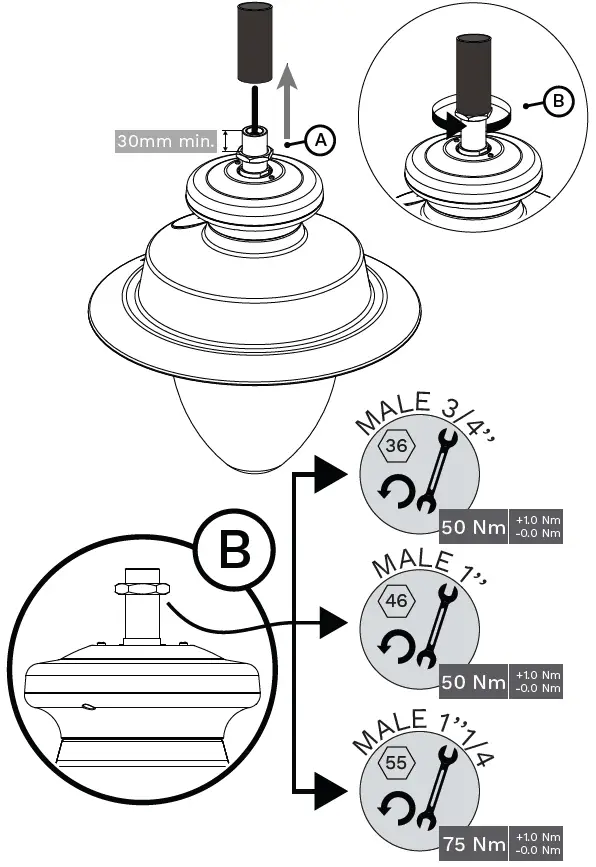 30mm min.

A

B

B

MALE 3/4''
36
50 Nm
+1.0 Nm
-0.0 Nm

MALE 1''
46
50 Nm
+1.0 Nm
-0.0 Nm

MALE 1''1/4
55
75 Nm
+1.0 Nm
-0.0 Nm