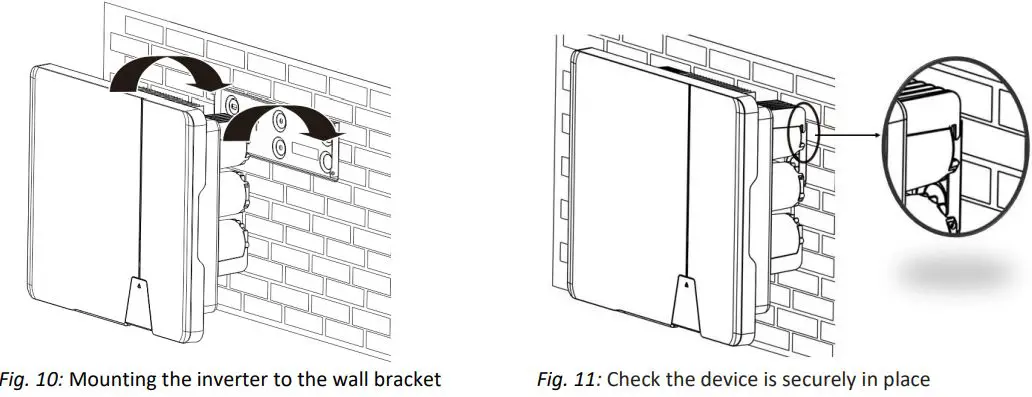 Fig. 10: Mounting the inverter to the wall bracket

Fig. 11: Check the device is securely in place