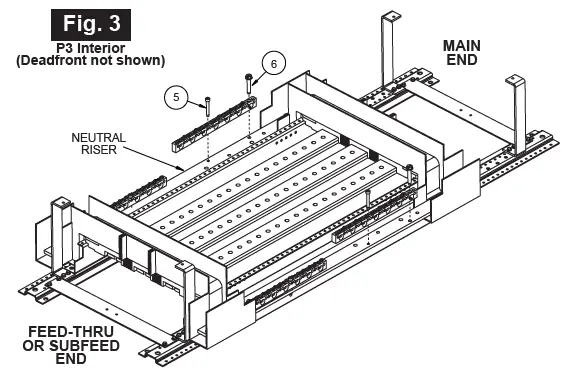 Fig. 3
P3 Interior
(Deadfront not shown)

MAIN
END

6

5

NEUTRAL
RISER

FEED-THRU
OR SUBFEED
END