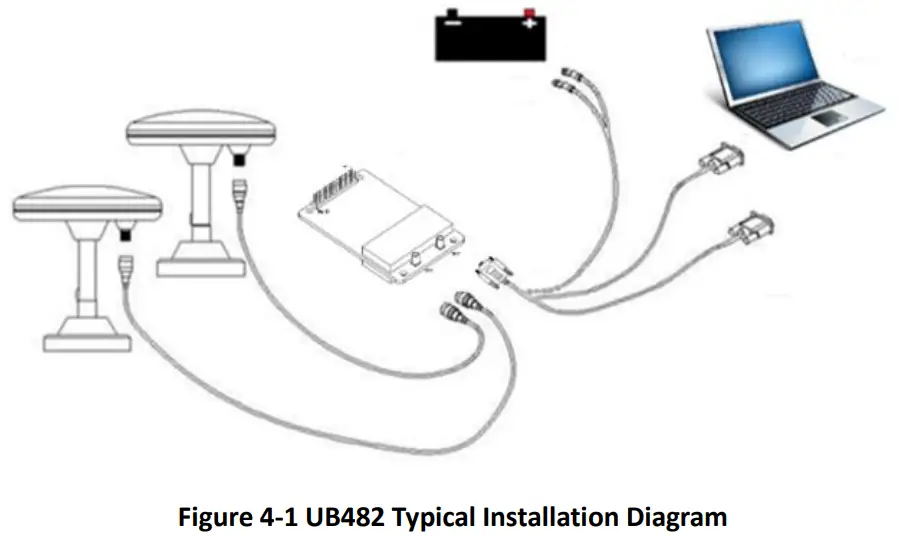 Figure 4-1 UB482 Typical Installation Diagram