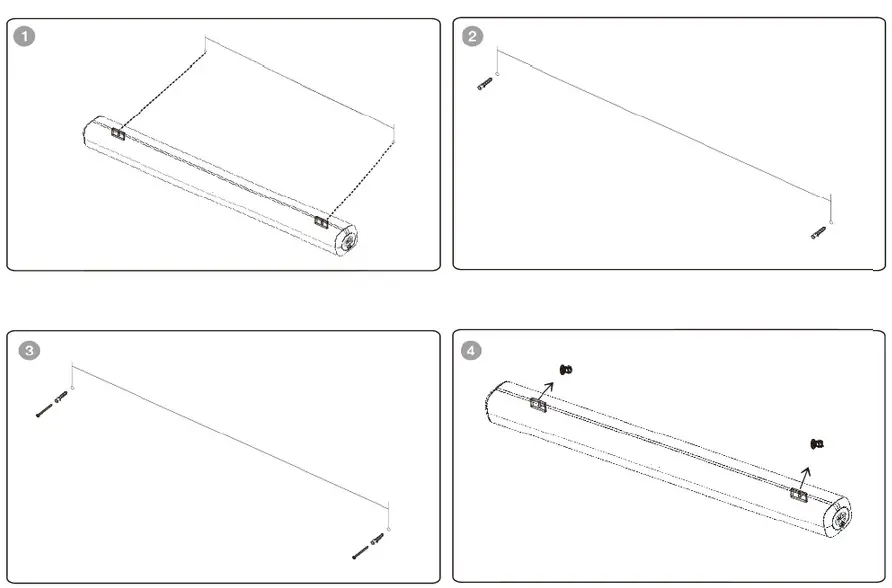 1

2

3

4