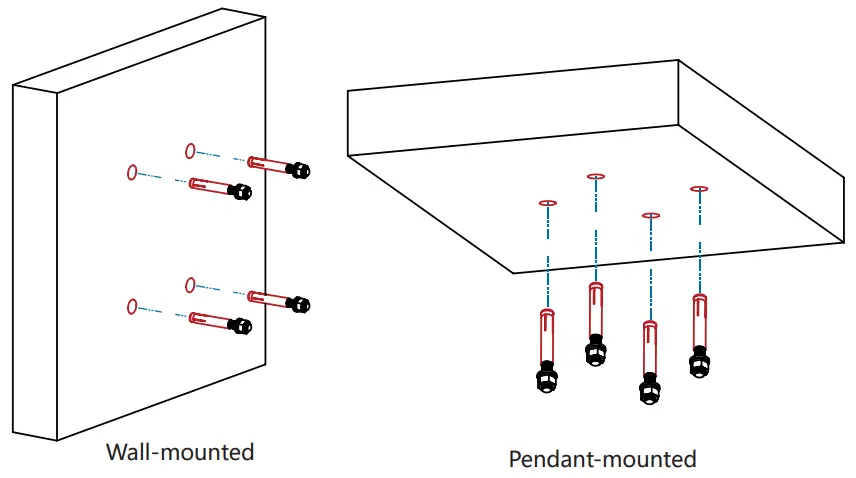 Wall-mounted

Pendant-mounted