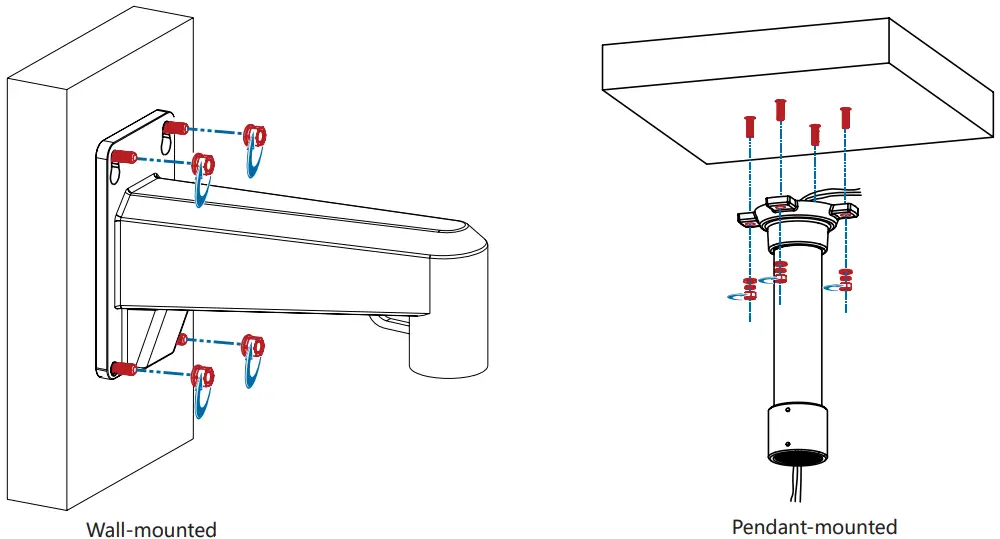 Wall-mounted

Pendant-mounted