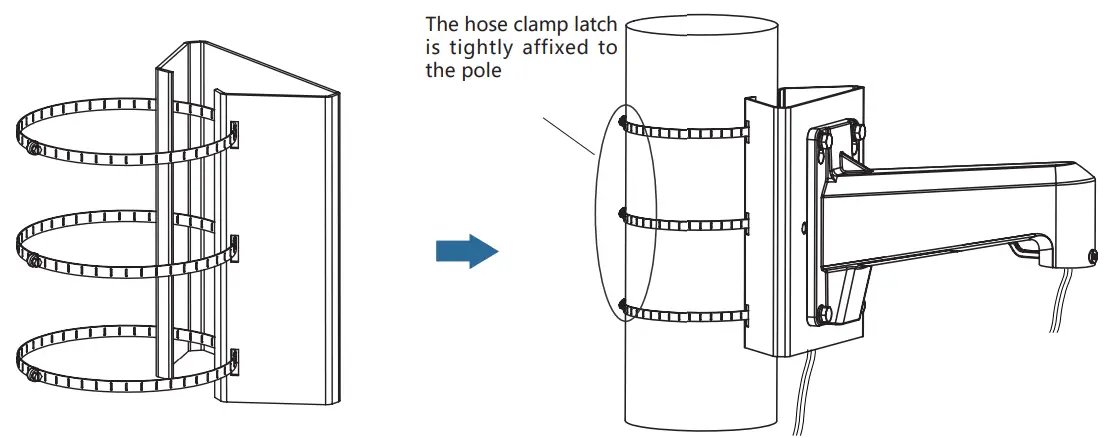 The hose clamp latch is tightly affixed to the pole