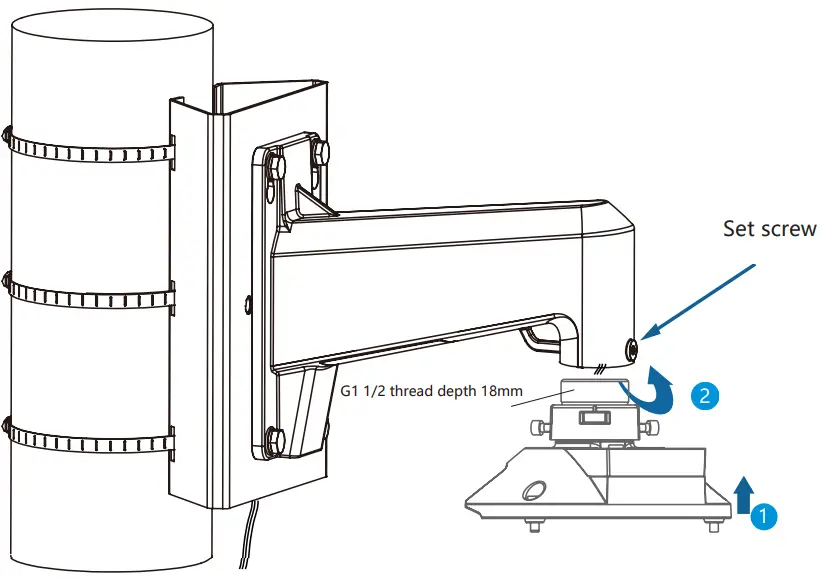 Set screw

G1 1/2 thread depth 18mm

2

1