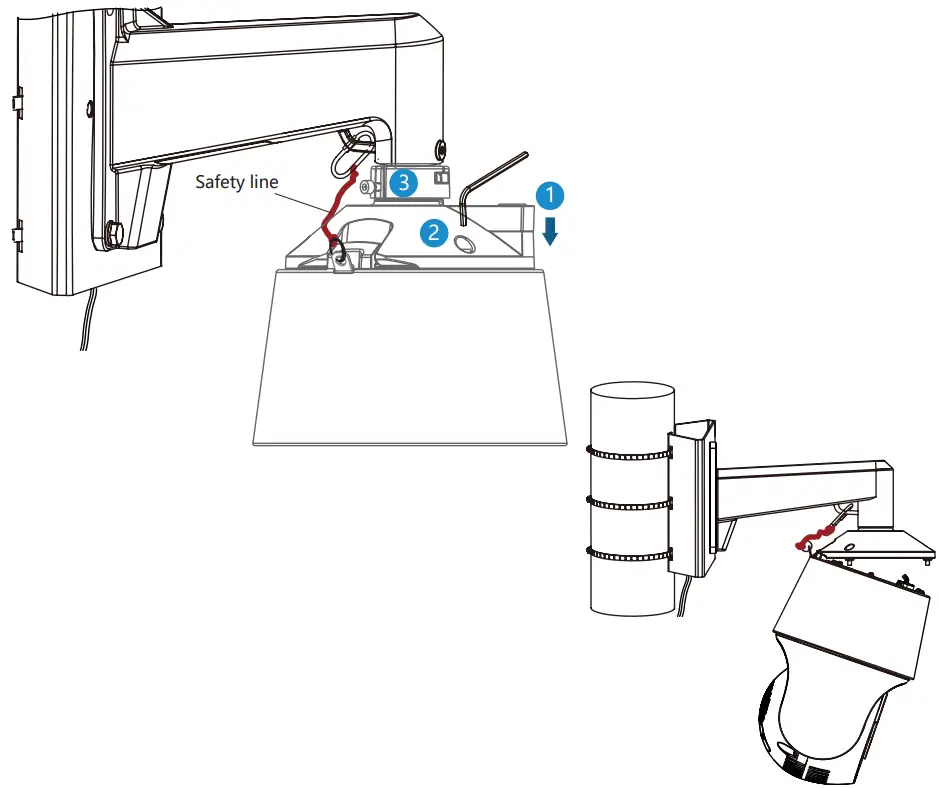 Safety line
3
2
1