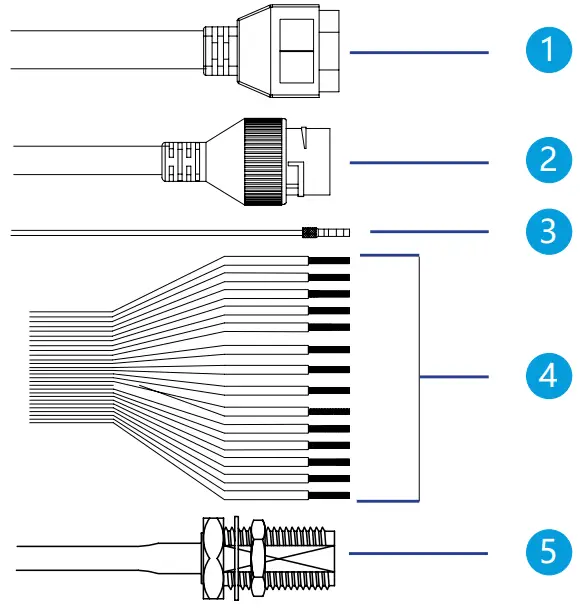 1
2
3
4
5