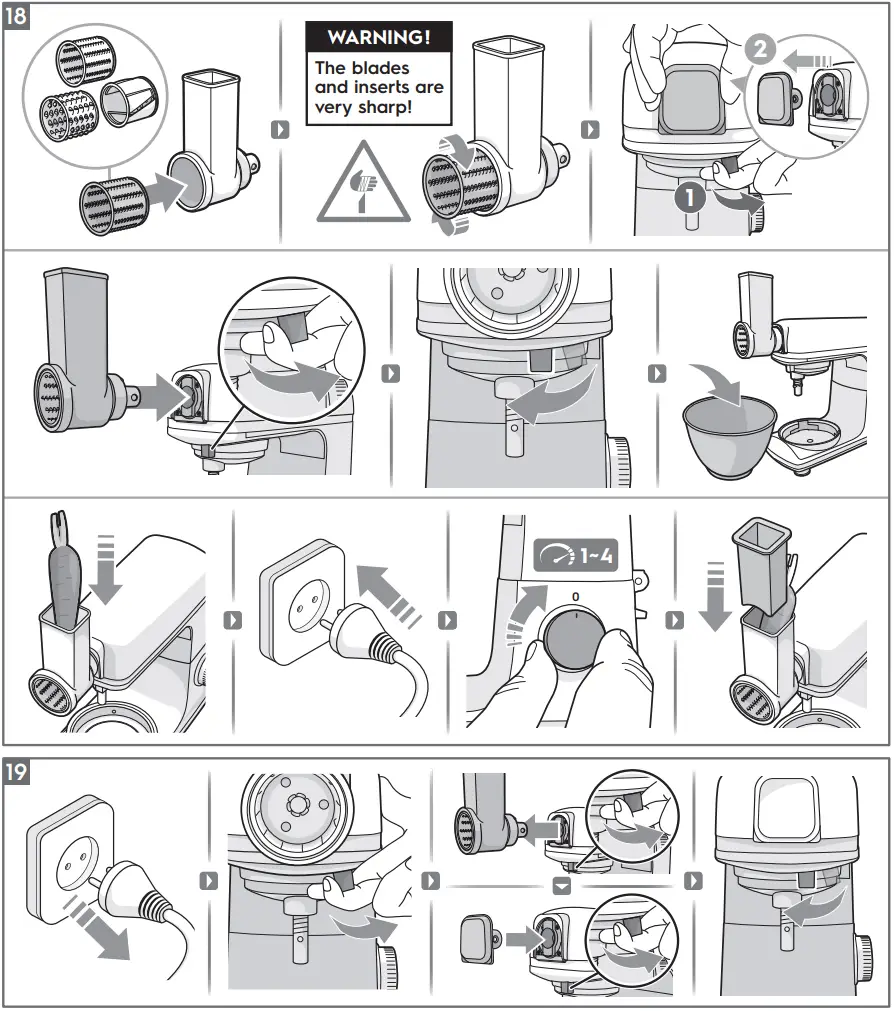 18

WARNING!
The blades and inserts are very sharp!

2

1

1~4

0

19