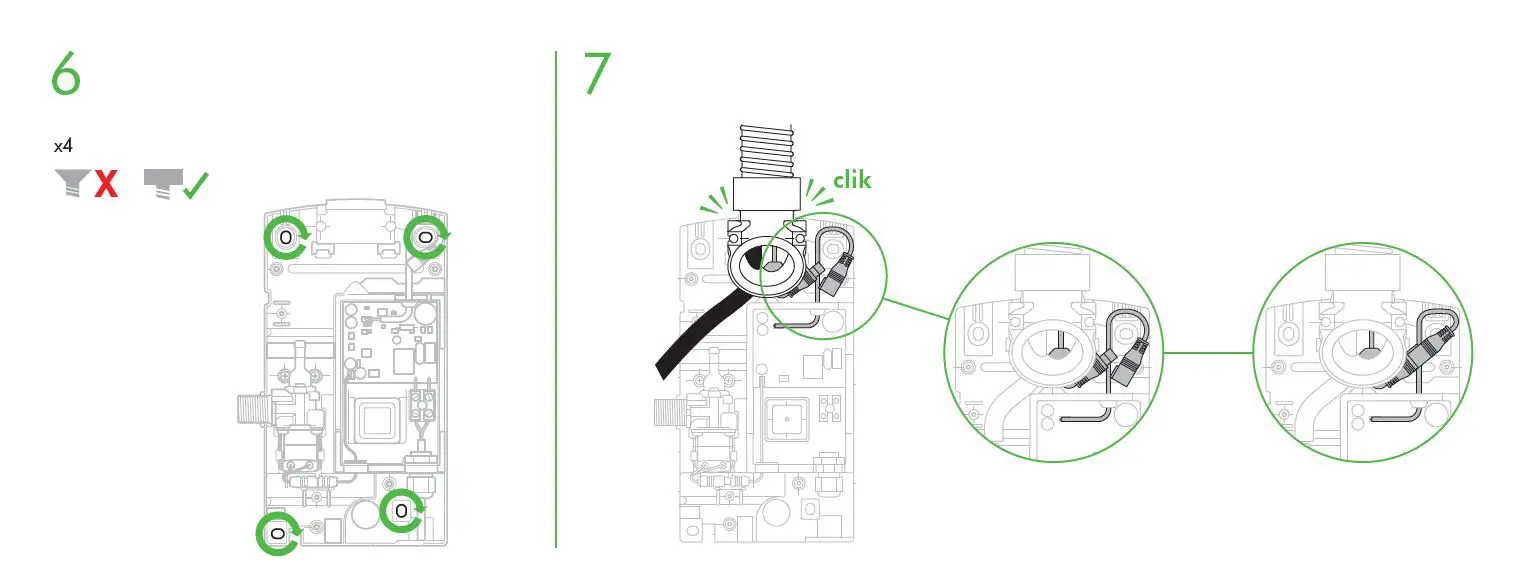 6

x4

7

clik