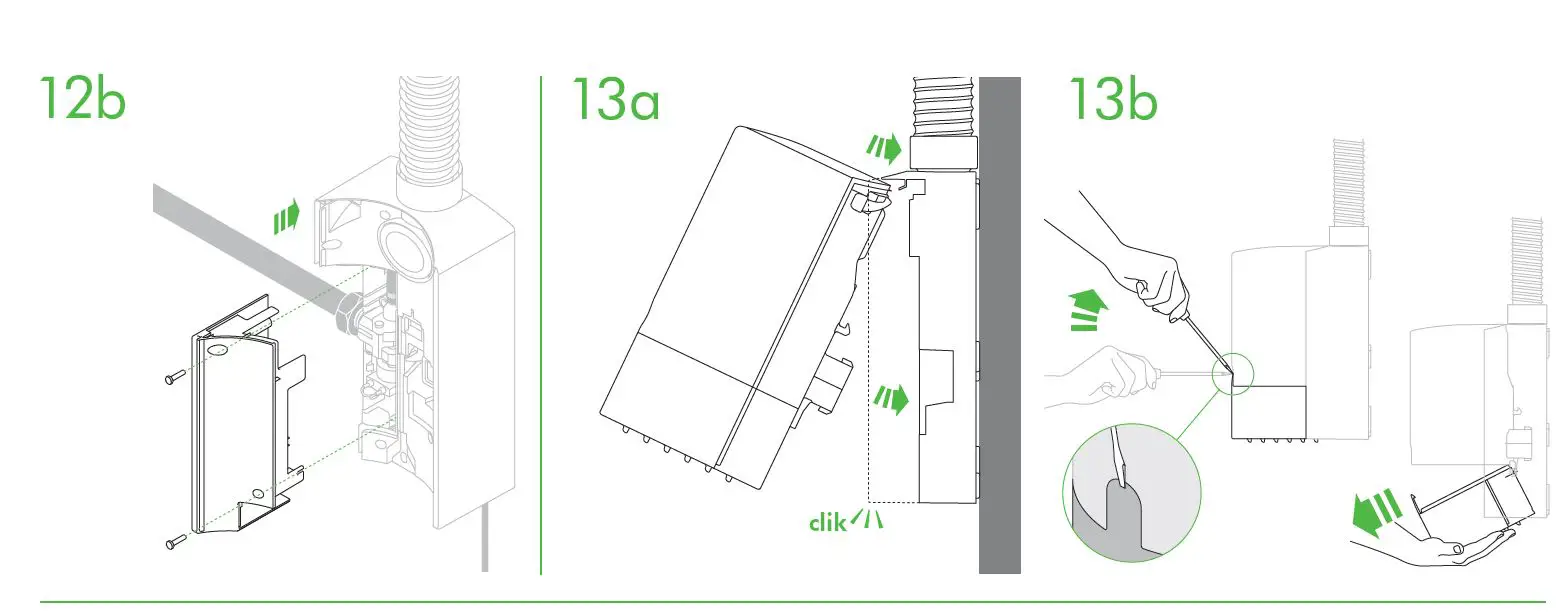 12b

13a

clik

13b