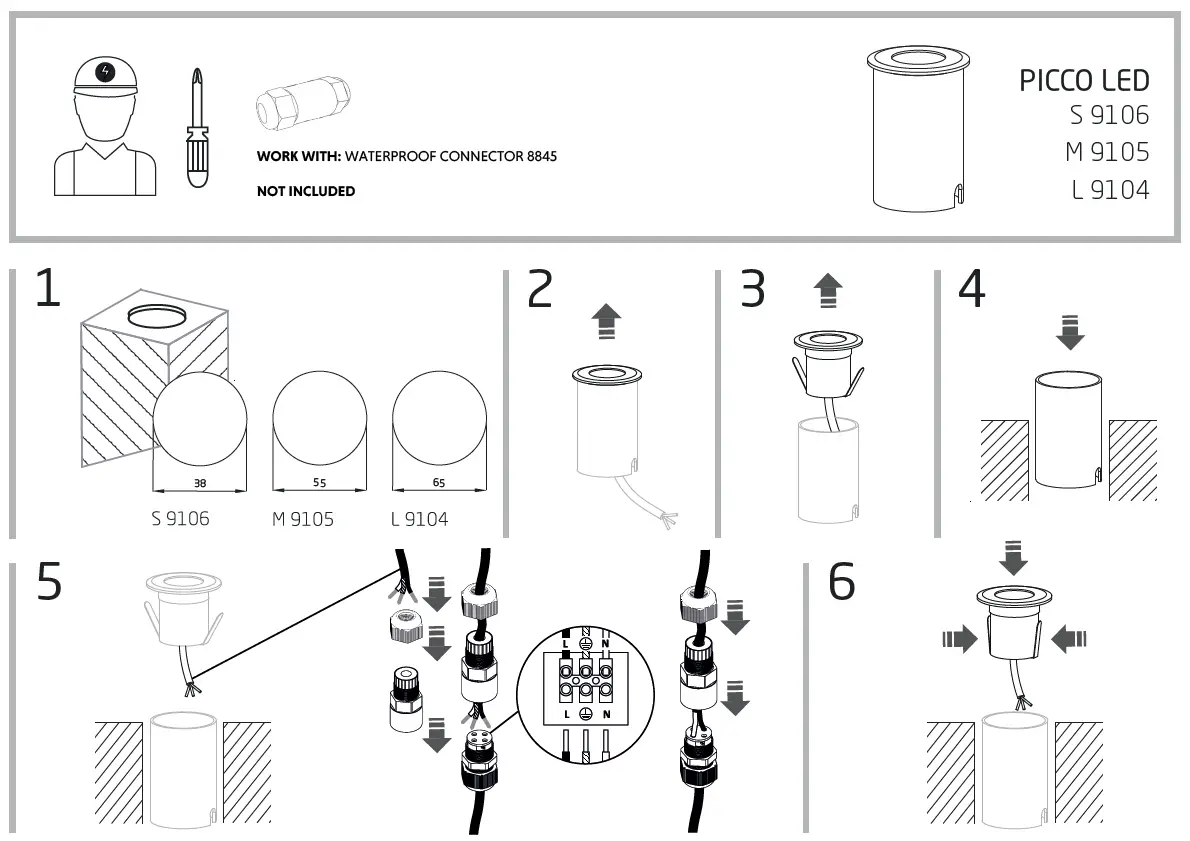 WORK WITH: WATERPROOF CONNECTOR 8845

NOT INCLUDED

PICCO LED
S 9106
M 9105
L 9104

1

38
55
65

S 9106
M 9105
L 9104

2

3

4

5

L
N
L
N

6