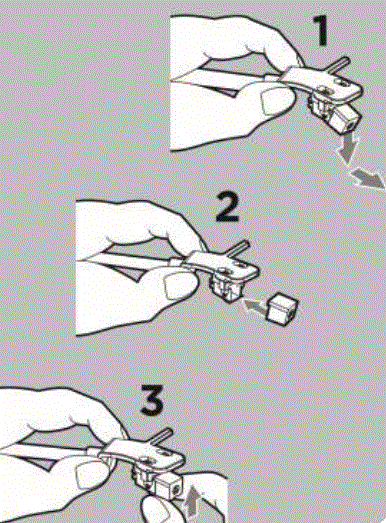 1

2

3