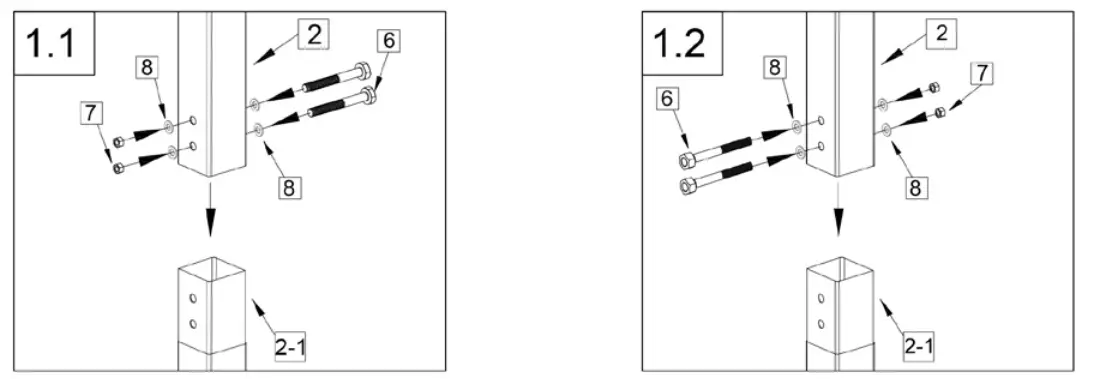 1.1

2

6

8

7

8

2-1

1.2

2

8

7

6

8

2-1