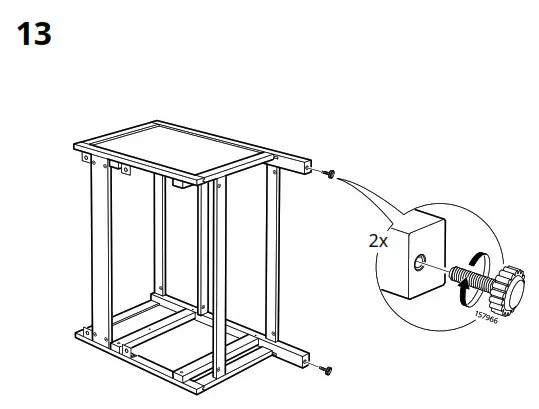 13

2x

157966