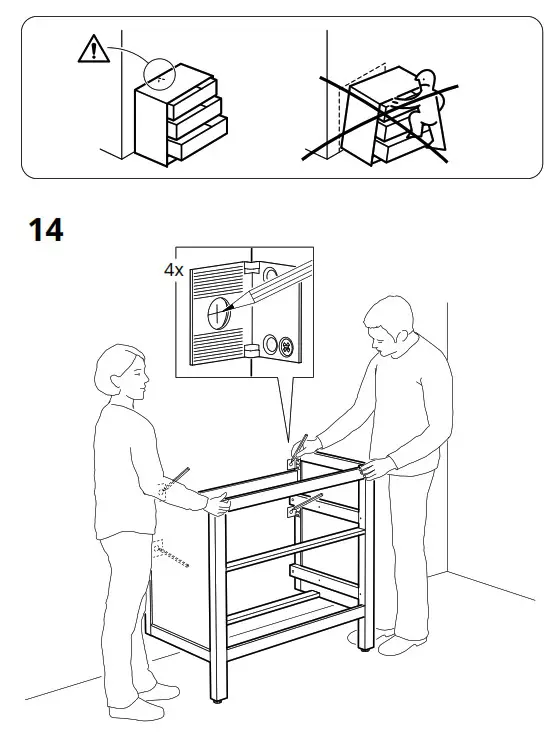 14

4x