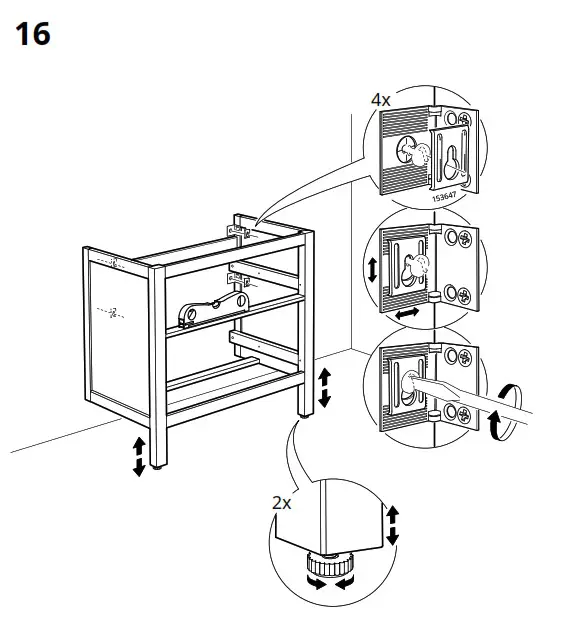 16

4x

153647

2x