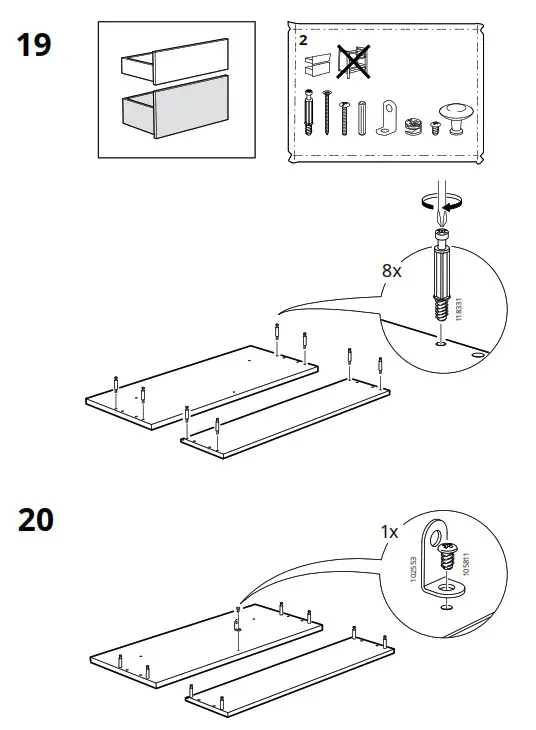 19

2

8x

118331

20

1x

102553

105811