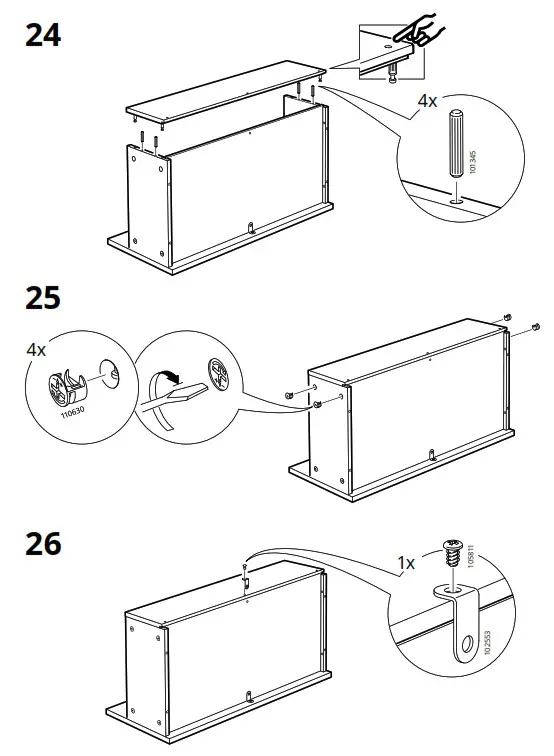 24

4x

101345

25

4x

110630

26

1x

105811

102553